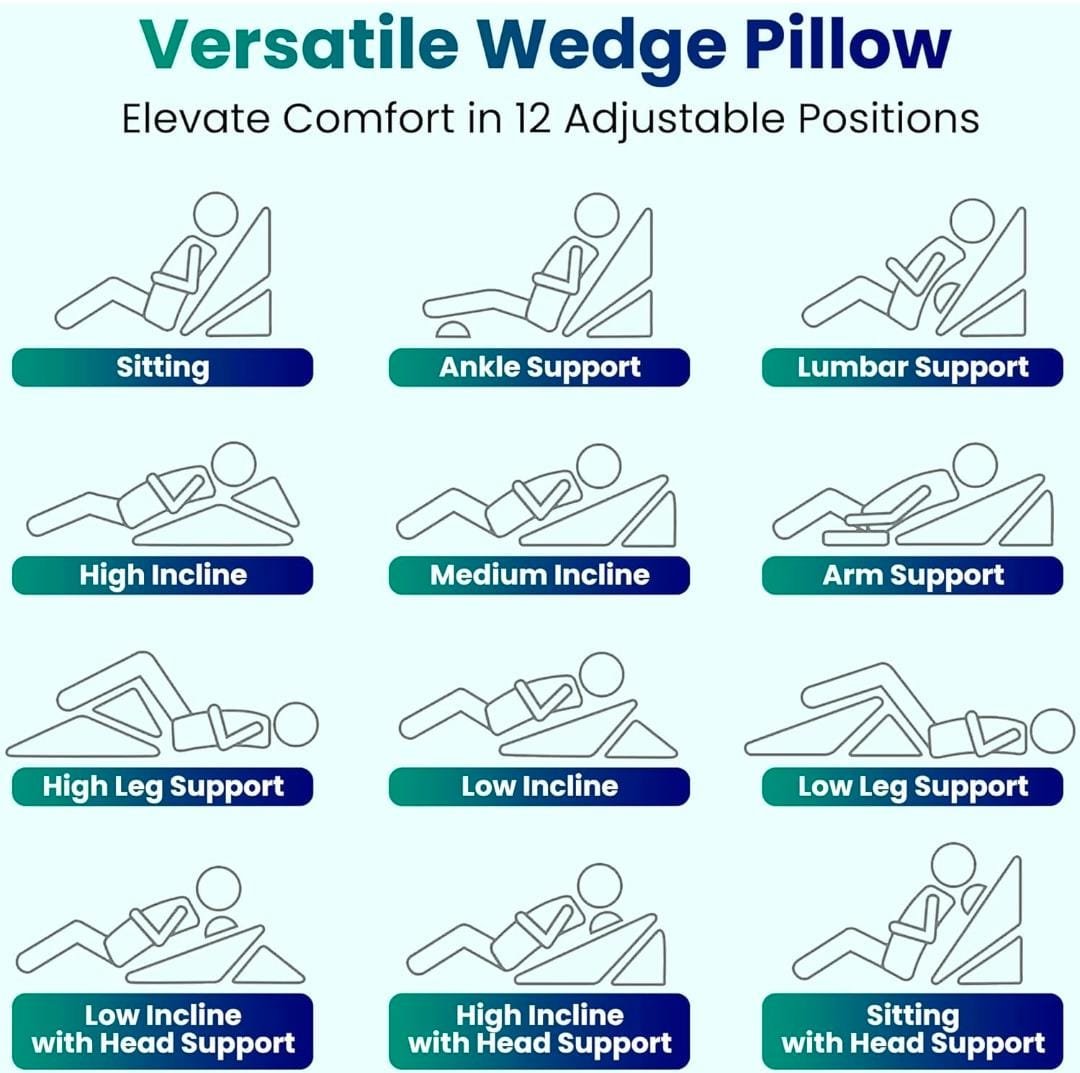 Versatile Wedge Pillow
Elevate Comfort in 12 Adjustable Positions

Sitting

Ankle Support

Lumbar Support

High Incline

Medium Incline

Arm Support

High Leg Support

Low Incline

Low Leg Support

Low Incline with Head Support

High Incline with Head Support

Sitting with Head Support